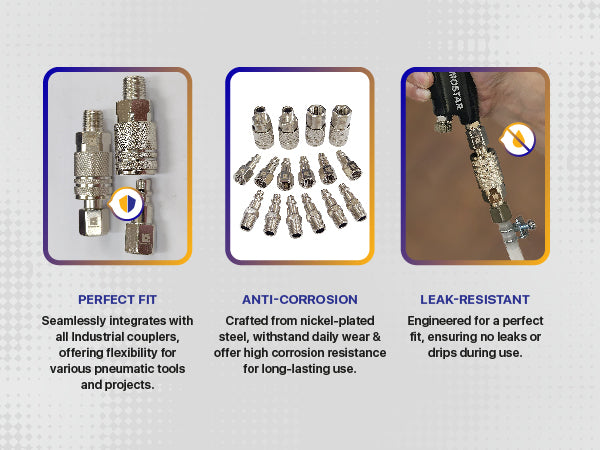 ROSTAR

PERFECT FIT

Seamlessly integrates with all Industrial couplers, offering flexibility for various pneumatic tools and projects.

ANTI-CORROSION

Crafted from nickel-plated steel, withstand daily wear & offer high corrosion resistance for long-lasting use.

LEAK-RESISTANT

Engineered for a perfect fit, ensuring no leaks or drips during use.